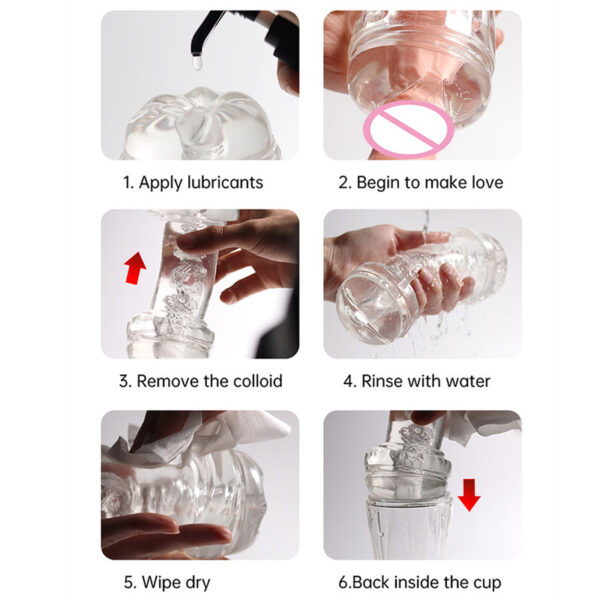 1. Apply lubricants

2. Begin to make love

3. Remove the colloid

4. Rinse with water

5. Wipe dry

6.Back inside the cup